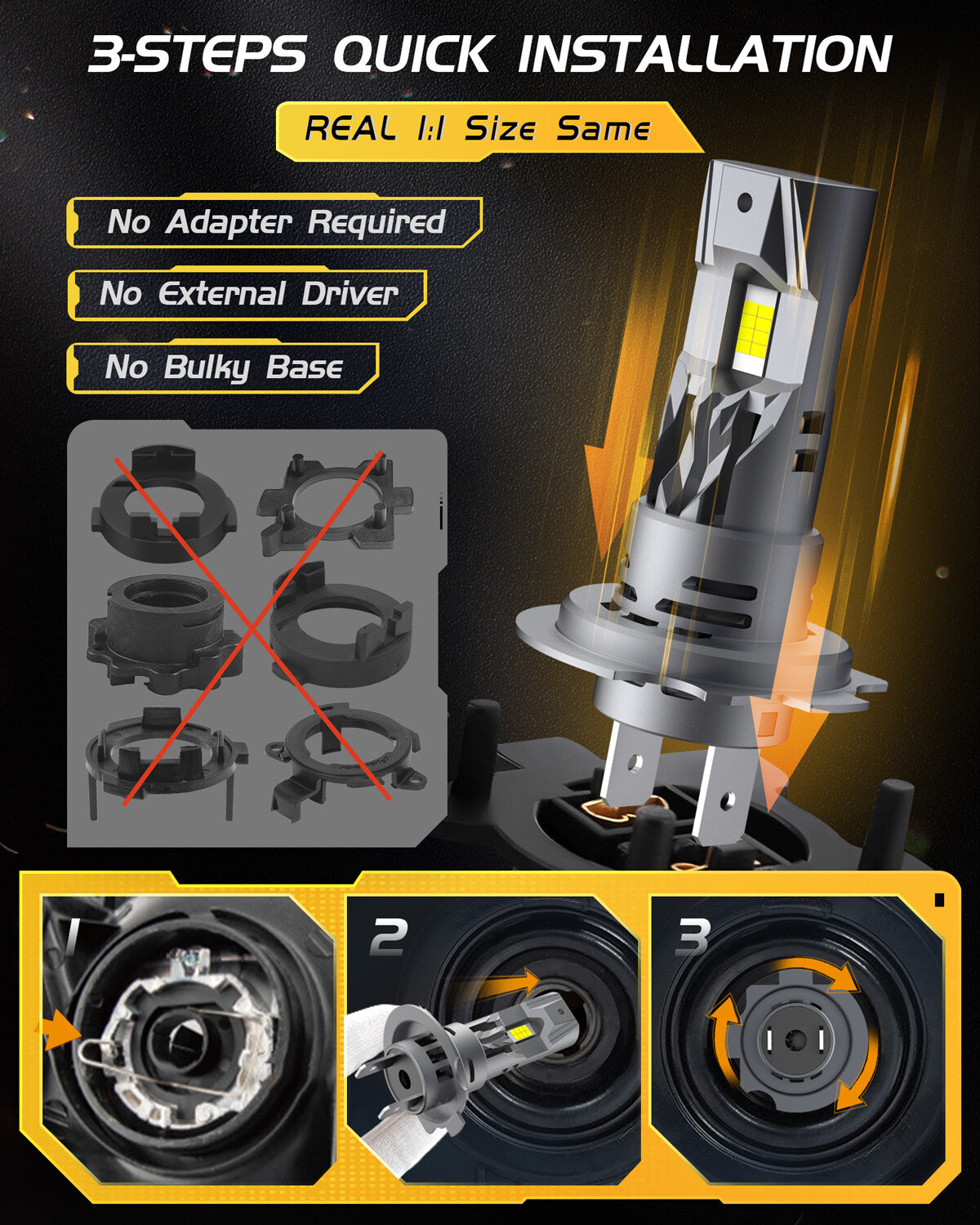 3-STEPS QUICK INSTALLATION

REAL 1:1 Size Same

No Adapter Required

No External Driver

No Bulky Base

1

2

3