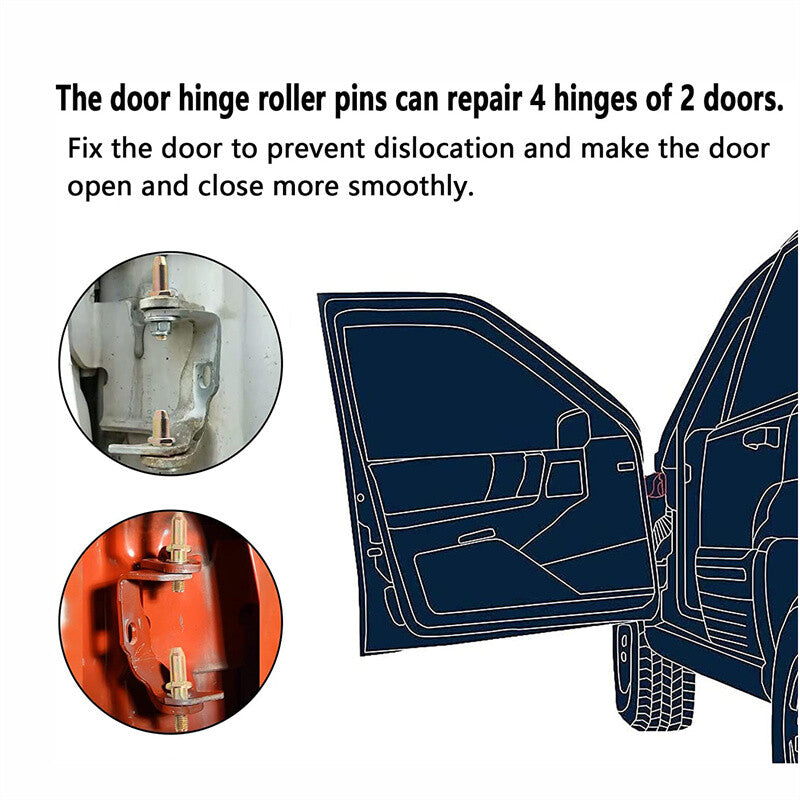 The door hinge roller pins can repair 4 hinges of 2 doors.

Fix the door to prevent dislocation and make the door open and close more smoothly.