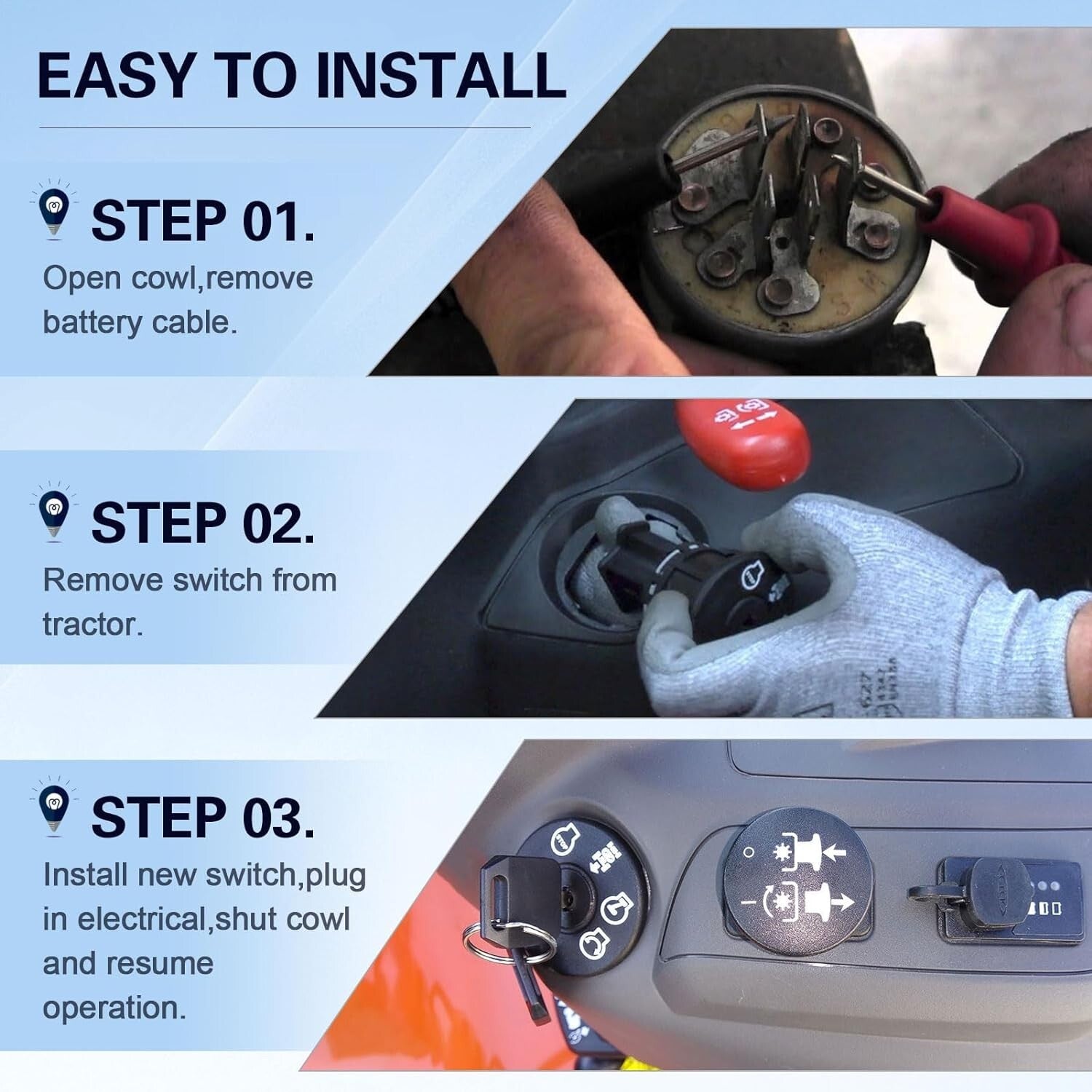 EASY TO INSTALL

STEP 01.
Open cowl,remove battery cable.

STEP 02.
Remove switch from tractor.

STEP 03.
Install new switch,plug in electrical,shut cowl and resume operation.